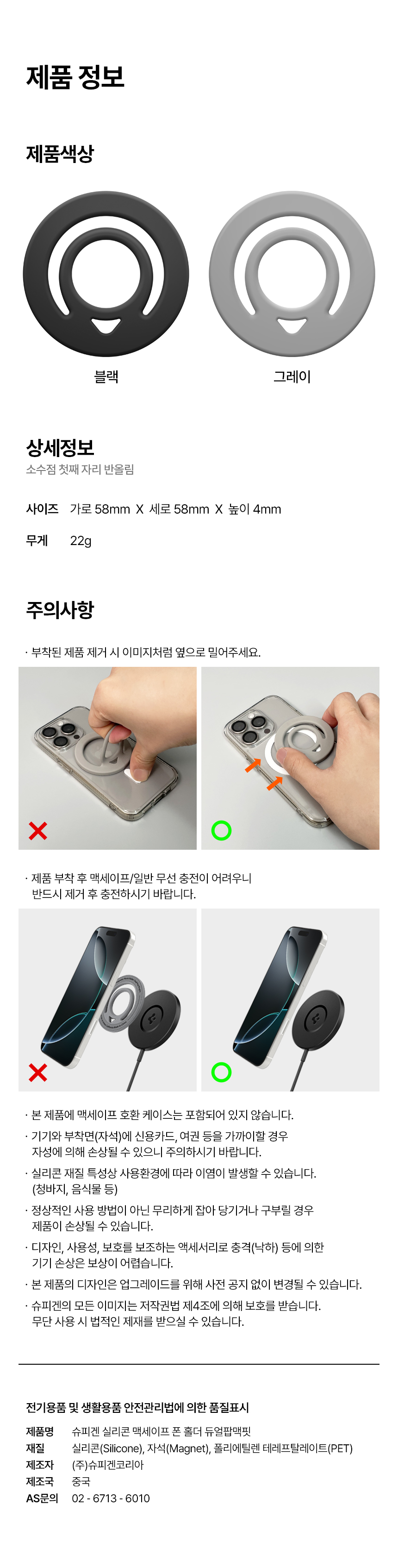 제품 정보

제품색상

블랙

그레이

상세정보
소수점 첫째 자리 반올림

사이즈 가로 58mm X 세로 58mm X 높이 4mm

무게 22g

주의사항

· 부착된 제품 제거 시 이미지처럼 옆으로 밀어주세요.

· 제품 부착 후 맥세이프/일반 무선 충전이 어려우니 반드시 제거 후 충전하시기 바랍니다.

· 본 제품에 맥세이프 호환 케이스는 포함되어 있지 않습니다.

· 기기와 부착면(자석)에 신용카드, 여권 등을 가까이할 경우 자성에 의해 손상될 수 있으니 주의하시기 바랍니다.

· 실리콘 재질 특성상 사용환경에 따라 이염이 발생할 수 있습니다. (청바지, 음식물 등)

· 정상적인 사용 방법이 아닌 무리하게 잡아 당기거나 구부릴 경우 제품이 손상될 수 있습니다.

· 디자인, 사용성, 보호를 보조하는 액세서리로 충격(낙하) 등에 의한 기기 손상은 보상이 어렵습니다.

· 본 제품의 디자인은 업그레이드를 위해 사전 공지 없이 변경될 수 있습니다.

· 슈피겐의 모든 이미지는 저작권법 제4조에 의해 보호를 받습니다. 무단 사용 시 법적인 제재를 받으실 수 있습니다.

전기용품 및 생활용품 안전관리법에 의한 품질표시

제품명 슈피겐 실리콘 맥세이프 폰 홀더 듀얼팝맥핏
재질 실리콘(Silicone), 자석(Magnet), 폴리에틸렌 테레프탈레이트(PET)
제조자 (주)슈피겐코리아
제조국 중국
AS문의 02 - 6713 - 6010