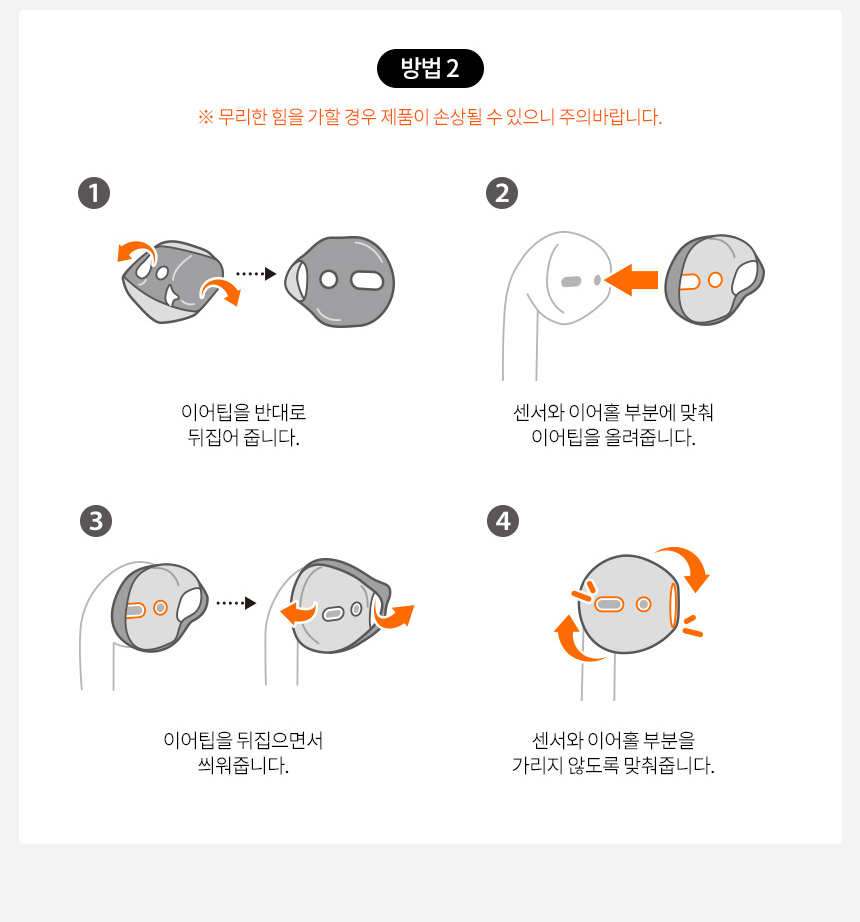 방법 2

※ 무리한 힘을 가할 경우 제품이 손상될 수 있으니 주의바랍니다.

1

이어팁을 반대로
뒤집어 줍니다.

2

센서와 이어홀 부분에 맞춰
이어팁을 올려줍니다.

3

이어팁을 뒤집으면서
씌워줍니다.

4

센서와 이어홀 부분을
가리지 않도록 맞춰줍니다.