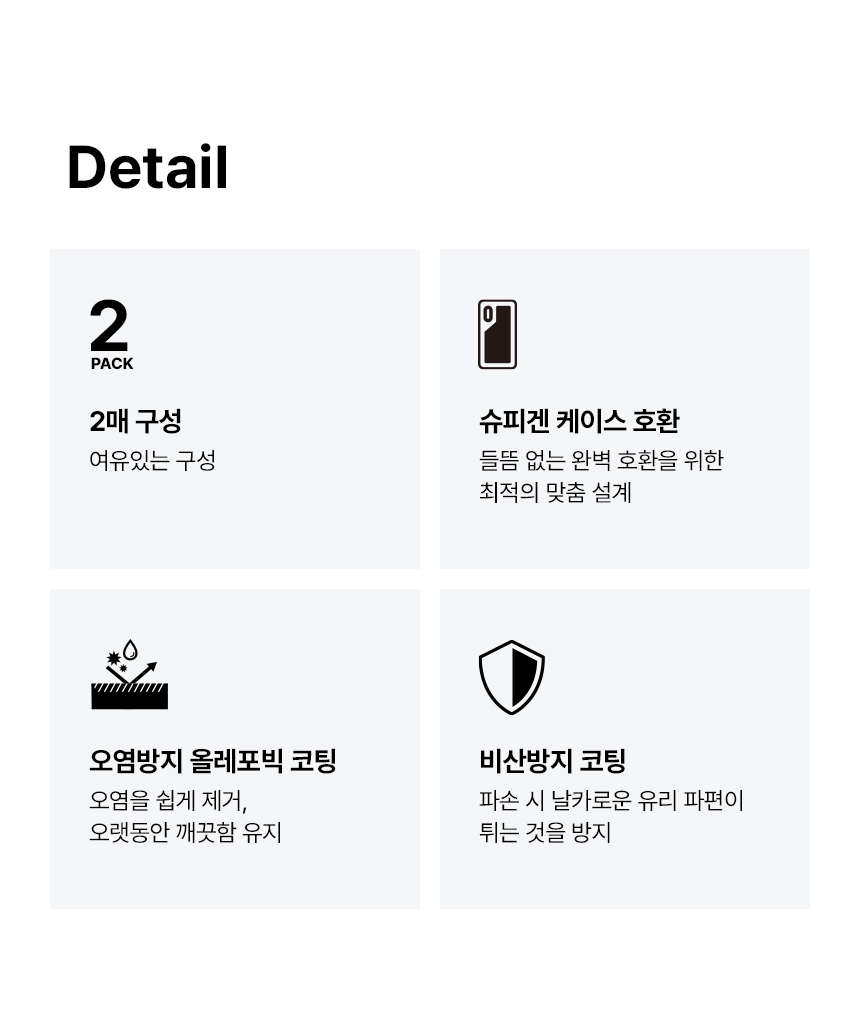 Detail

2
PACK

2매 구성

여유있는 구성

슈피겐 케이스 호환

들뜸 없는 완벽 호환을 위한 최적의 맞춤 설계

오염방지 올레포빅 코팅

오염을 쉽게 제거, 오랫동안 깨끗함 유지

비산방지 코팅

파손 시 날카로운 유리 파편이 튀는 것을 방지