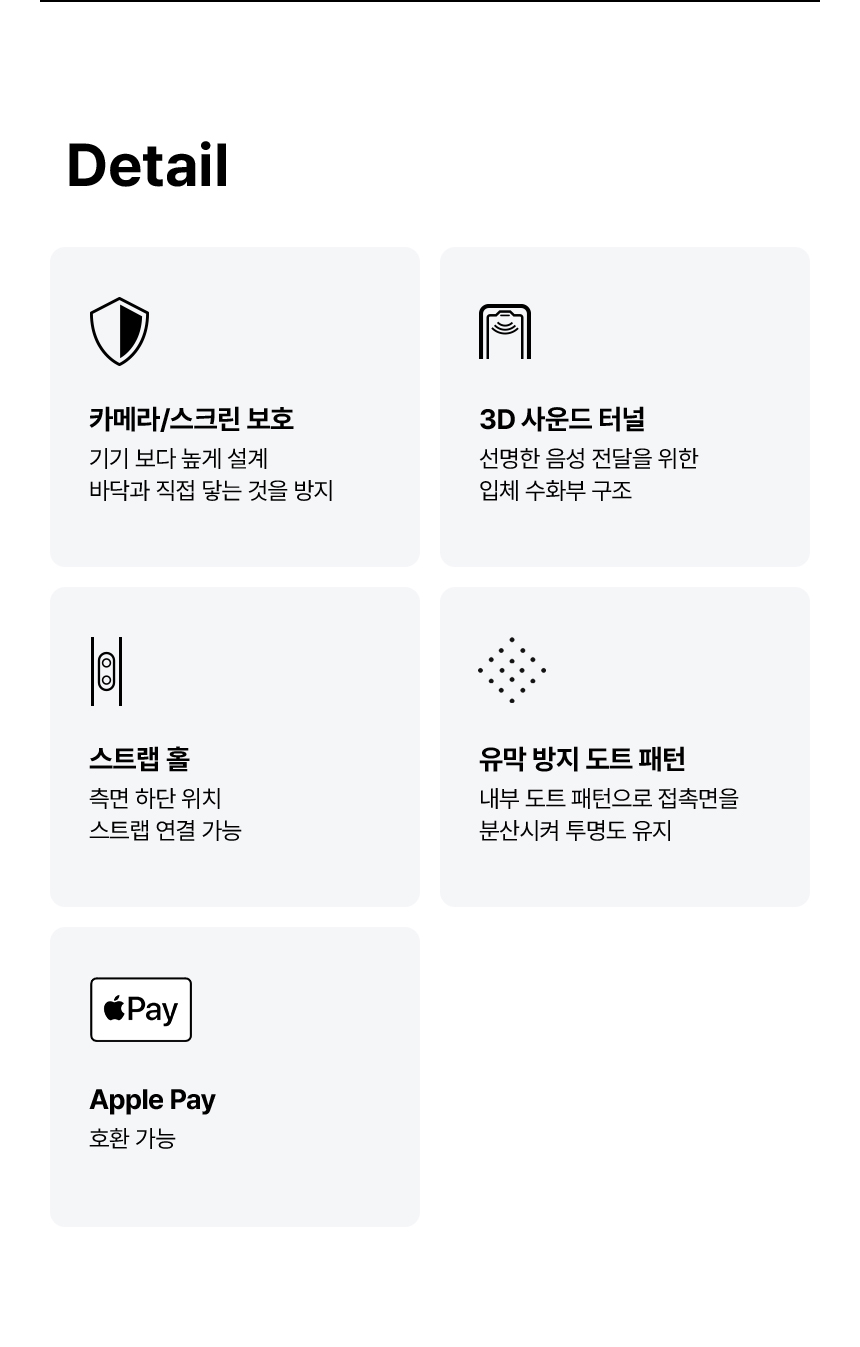 Detail

카메라/스크린 보호
기기 보다 높게 설계
바닥과 직접 닿는 것을 방지

3D 사운드 터널
선명한 음성 전달을 위한
입체 수화부 구조

스트랩 홀
측면 하단 위치
스트랩 연결 가능

유막 방지 도트 패턴
내부 도트 패턴으로 접촉면을
분산시켜 투명도 유지

Pay

Apple Pay
호환 가능