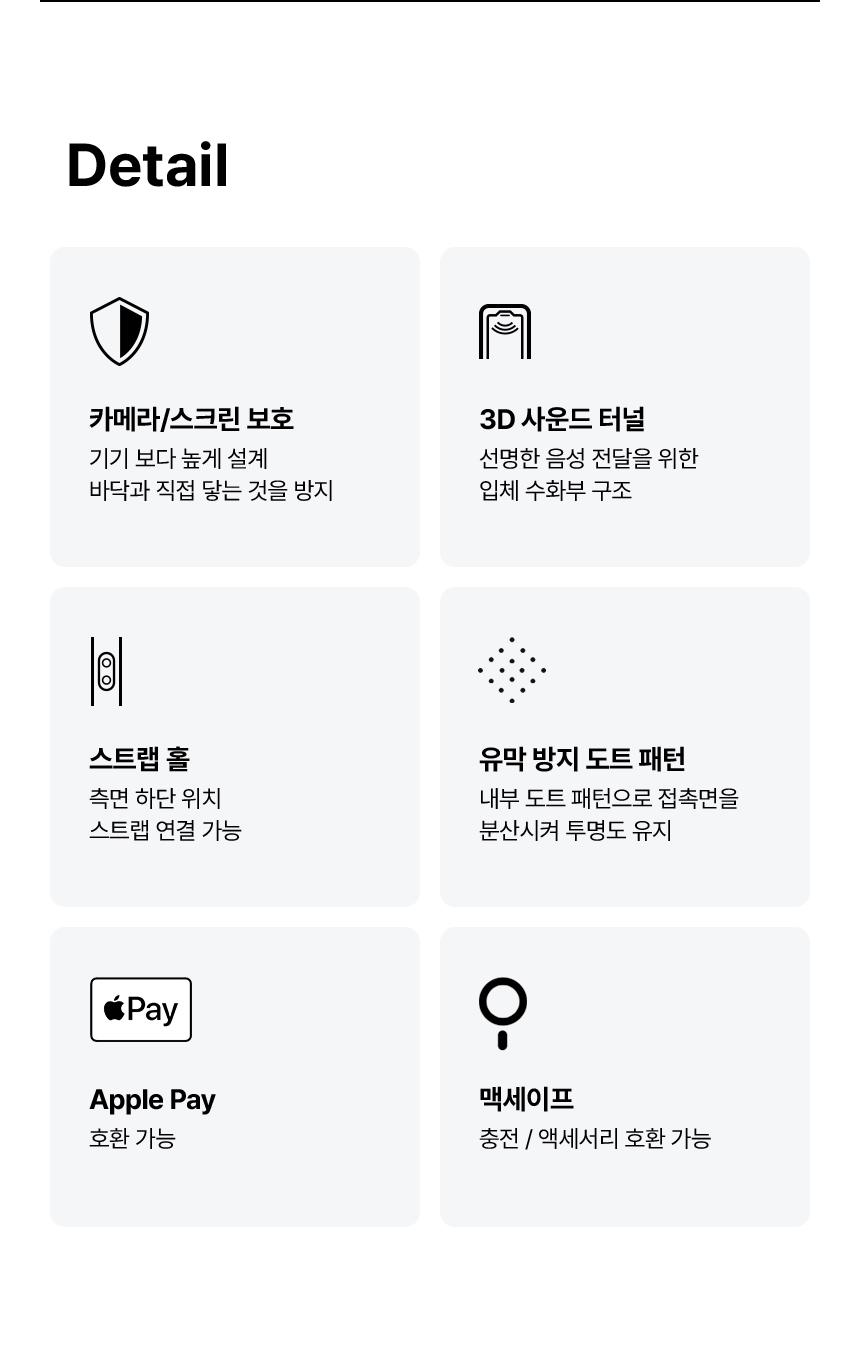 Detail

카메라/스크린 보호
기기 보다 높게 설계
바닥과 직접 닿는 것을 방지

3D 사운드 터널
선명한 음성 전달을 위한
입체 수화부 구조

스트랩 홀
측면 하단 위치
스트랩 연결 가능

유막 방지 도트 패턴
내부 도트 패턴으로 접촉면을
분산시켜 투명도 유지

Pay

Apple Pay
호환 가능

맥세이프
충전 / 액세서리 호환 가능