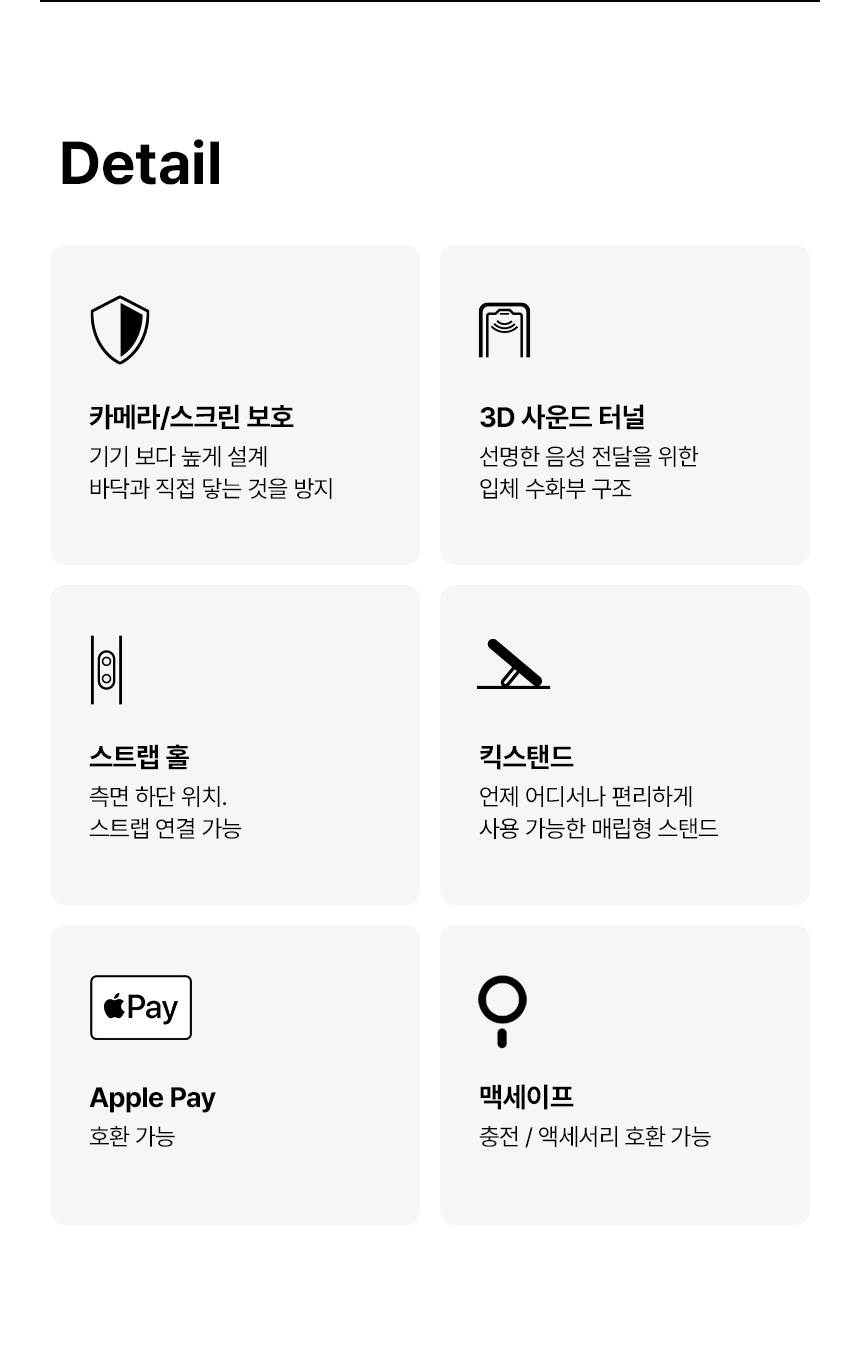 Detail

카메라/스크린 보호
기기 보다 높게 설계
바닥과 직접 닿는 것을 방지

3D 사운드 터널
선명한 음성 전달을 위한
입체 수화부 구조

스트랩 홀
측면 하단 위치.
스트랩 연결 가능

킥스탠드
언제 어디서나 편리하게
사용 가능한 매립형 스탠드

Pay

Apple Pay
호환 가능

맥세이프
충전 / 액세서리 호환 가능