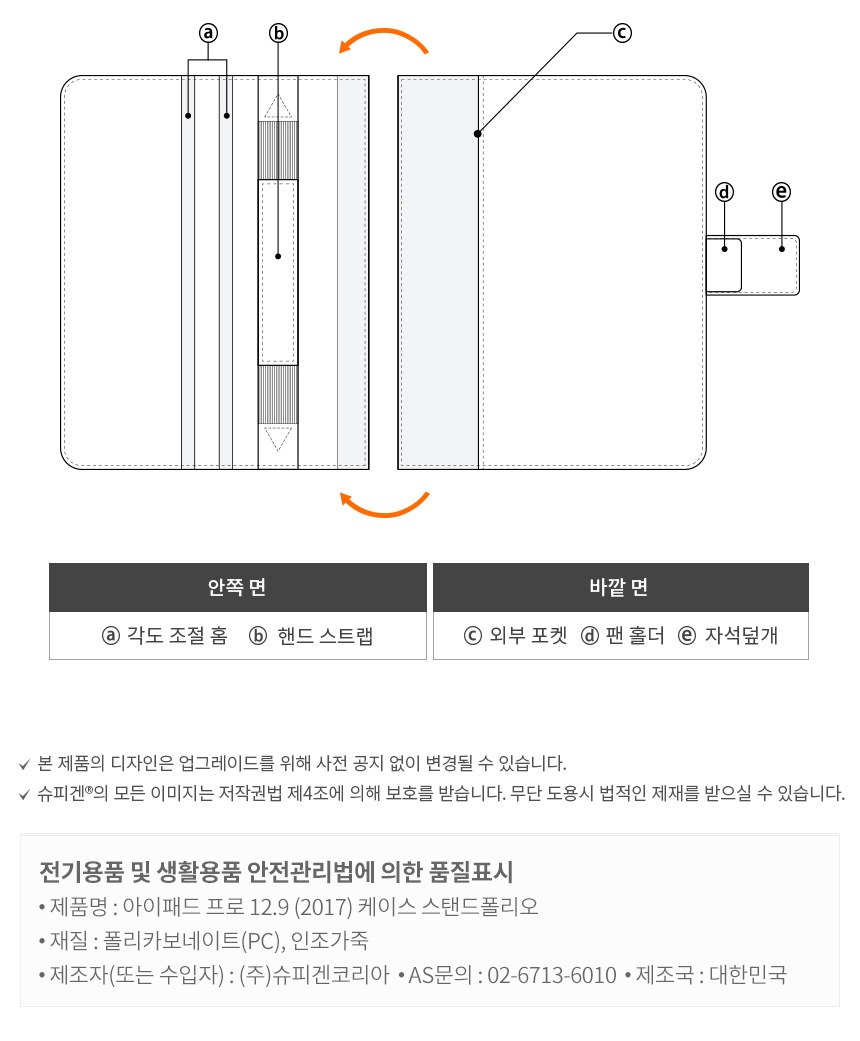 ⓐ ⓑ ⓒ ⓓ ⓔ

| 안쪽 면 | 바깥 면 |
|---|---|
| ⓐ 각도 조절 홈 ⓑ 핸드 스트랩 | ⓒ 외부 포켓 ⓓ 팬 홀더 ⓔ 자석덮개 |

✓ 본 제품의 디자인은 업그레이드를 위해 사전 공지 없이 변경될 수 있습니다.
✓ 슈피겐®의 모든 이미지는 저작권법 제4조에 의해 보호를 받습니다. 무단 도용시 법적인 제재를 받으실 수 있습니다.

전기용품 및 생활용품 안전관리법에 의한 품질표시
• 제품명 : 아이패드 프로 12.9 (2017) 케이스 스탠드폴리오
• 재질 : 폴리카보네이트(PC), 인조가죽
• 제조자(또는 수입자) : (주)슈피겐코리아 • AS문의 : 02-6713-6010 • 제조국 : 대한민국