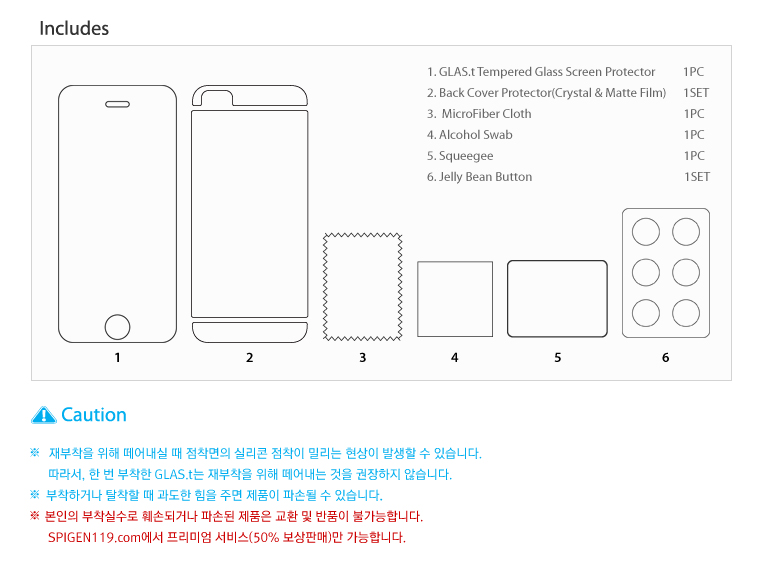 Includes

1. GLAS.t Tempered Glass Screen Protector 1PC
2. Back Cover Protector(Crystal & Matte Film) 1SET
3. MicroFiber Cloth 1PC
4. Alcohol Swab 1PC
5. Squeegee 1PC
6. Jelly Bean Button 1SET

1
2
3
4
5
6

Caution

※ 재부착을 위해 떼어내실 때 점착면의 실리콘 점착이 밀리는 현상이 발생할 수 있습니다.
따라서, 한 번 부착한 GLAS.t는 재부착을 위해 떼어내는 것을 권장하지 않습니다.
※ 부착하거나 탈착할 때 과도한 힘을 주면 제품이 파손될 수 있습니다.
※ 본인의 부착실수로 훼손되거나 파손된 제품은 교환 및 반품이 불가능합니다.
SPIGEN119.com에서 프리미엄 서비스(50% 보상판매)만 가능합니다.