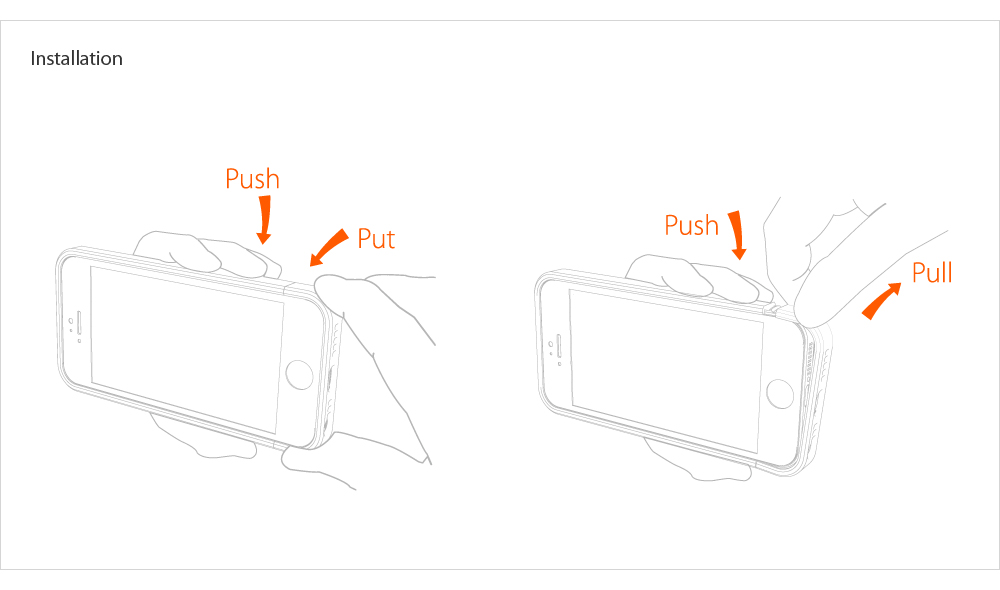 Installation

Push

Put

Push

Pull