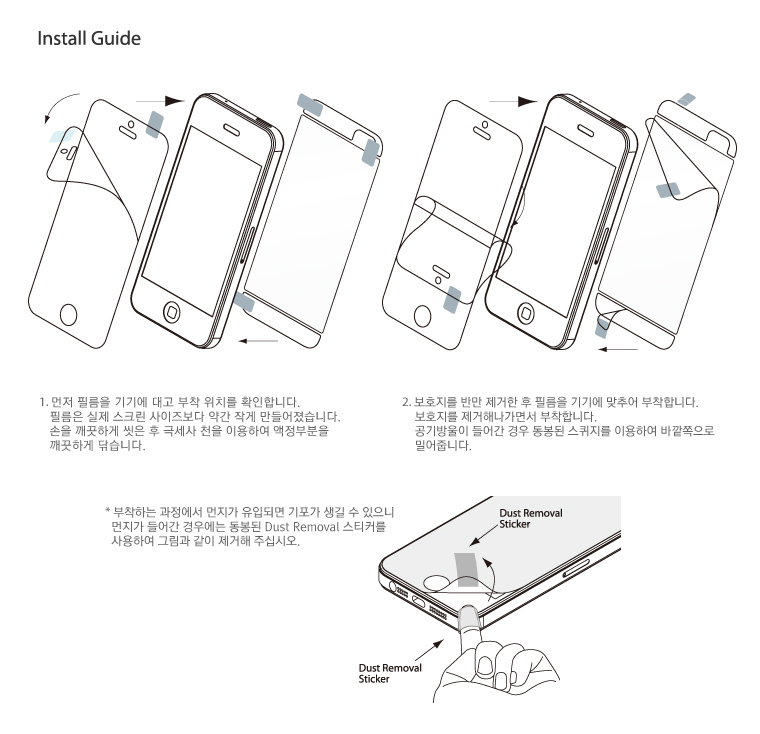 Install Guide

1. 먼저 필름을 기기에 대고 부착 위치를 확인합니다.
필름은 실제 스크린 사이즈보다 약간 작게 만들어졌습니다.
손을 깨끗하게 씻은 후 극세사 천을 이용하여 액정부분을
깨끗하게 닦습니다.

2. 보호지를 반만 제거한 후 필름을 기기에 맞추어 부착합니다.
보호지를 제거해나가면서 부착합니다.
공기방울이 들어간 경우 동봉된 스퀴지를 이용하여 바깥쪽으로
밀어줍니다.

* 부착하는 과정에서 먼지가 유입되면 기포가 생길 수 있으니
먼지가 들어간 경우에는 동봉된 Dust Removal 스티커를
사용하여 그림과 같이 제거해 주십시오.

Dust Removal Sticker

Dust Removal Sticker