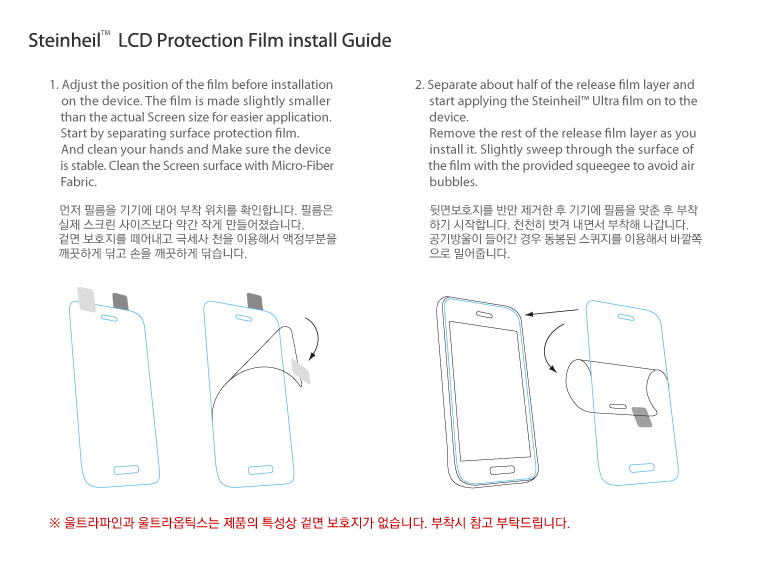 Steinheil™ LCD Protection Film install Guide

1. Adjust the position of the film before installation on the device. The film is made slightly smaller than the actual Screen size for easier application. Start by separating surface protection film. And clean your hands and Make sure the device is stable. Clean the Screen surface with Micro-Fiber Fabric.

먼저 필름을 기기에 대어 부착 위치를 확인합니다. 필름은 실제 스크린 사이즈보다 약간 작게 만들어졌습니다. 겉면 보호지를 떼어내고 극세사 천을 이용해서 액정부분을 깨끗하게 닦고 손을 깨끗하게 닦습니다.

2. Separate about half of the release film layer and start applying the Steinheil™ Ultra film on to the device. Remove the rest of the release film layer as you install it. Slightly sweep through the surface of the film with the provided squeegee to avoid air bubbles.

뒷면보호지를 반만 제거한 후 기기에 필름을 맞춘 후 부착하기 시작합니다. 천천히 벗겨 내면서 부착해 나갑니다. 공기방울이 들어간 경우 동봉된 스퀴지를 이용해서 바깥쪽으로 밀어줍니다.

※ 울트라파인과 울트라옵틱스는 제품의 특성상 겉면 보호지가 없습니다. 부착시 참고 부탁드립니다.