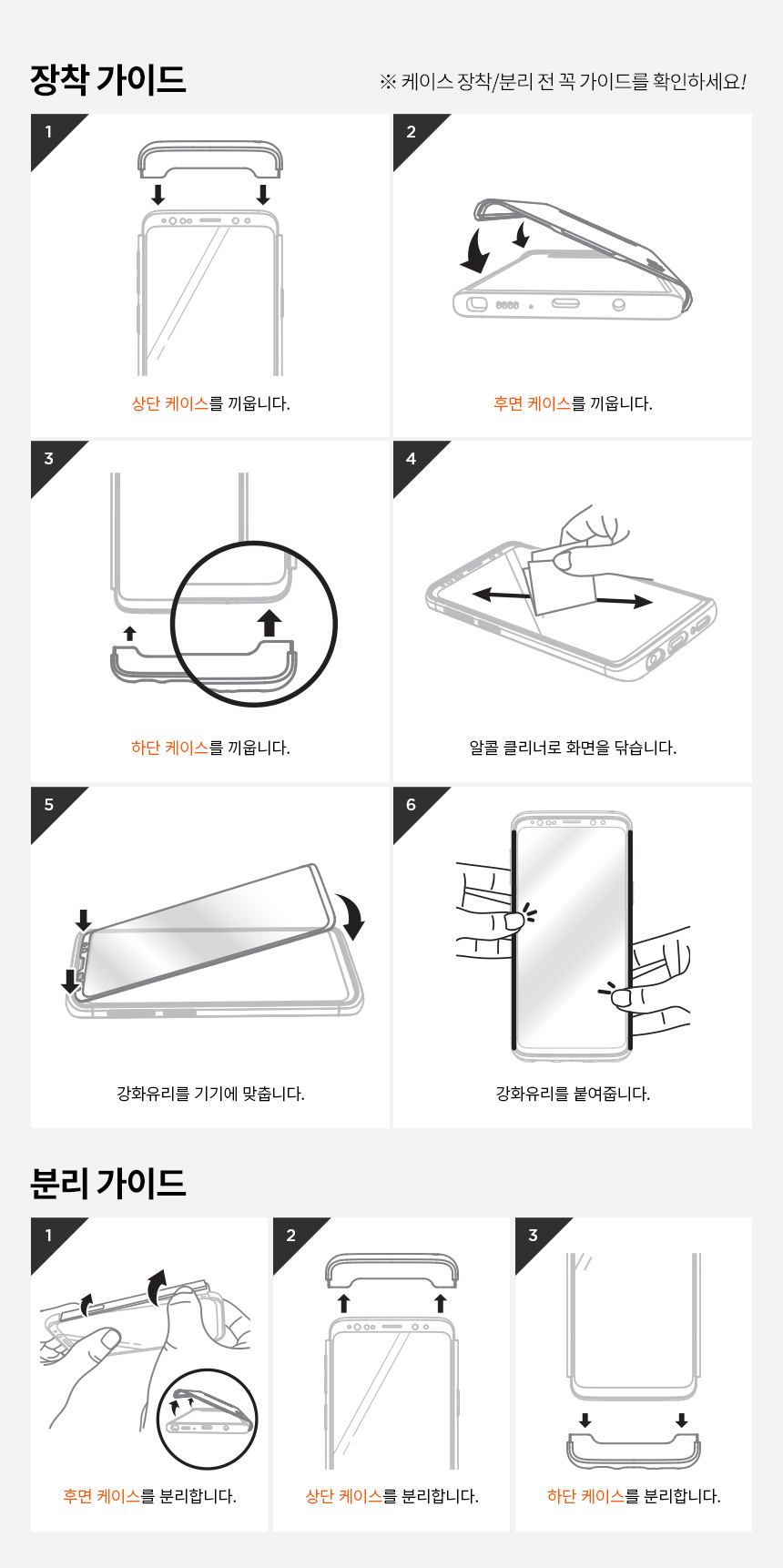 장착 가이드

※ 케이스 장착/분리 전 꼭 가이드를 확인하세요!

1

상단 케이스를 끼웁니다.

2

후면 케이스를 끼웁니다.

3

하단 케이스를 끼웁니다.

4

알콜 클리너로 화면을 닦습니다.

5

강화유리를 기기에 맞춥니다.

6

강화유리를 붙여줍니다.

분리 가이드

1

후면 케이스를 분리합니다.

2

상단 케이스를 분리합니다.

3

하단 케이스를 분리합니다.