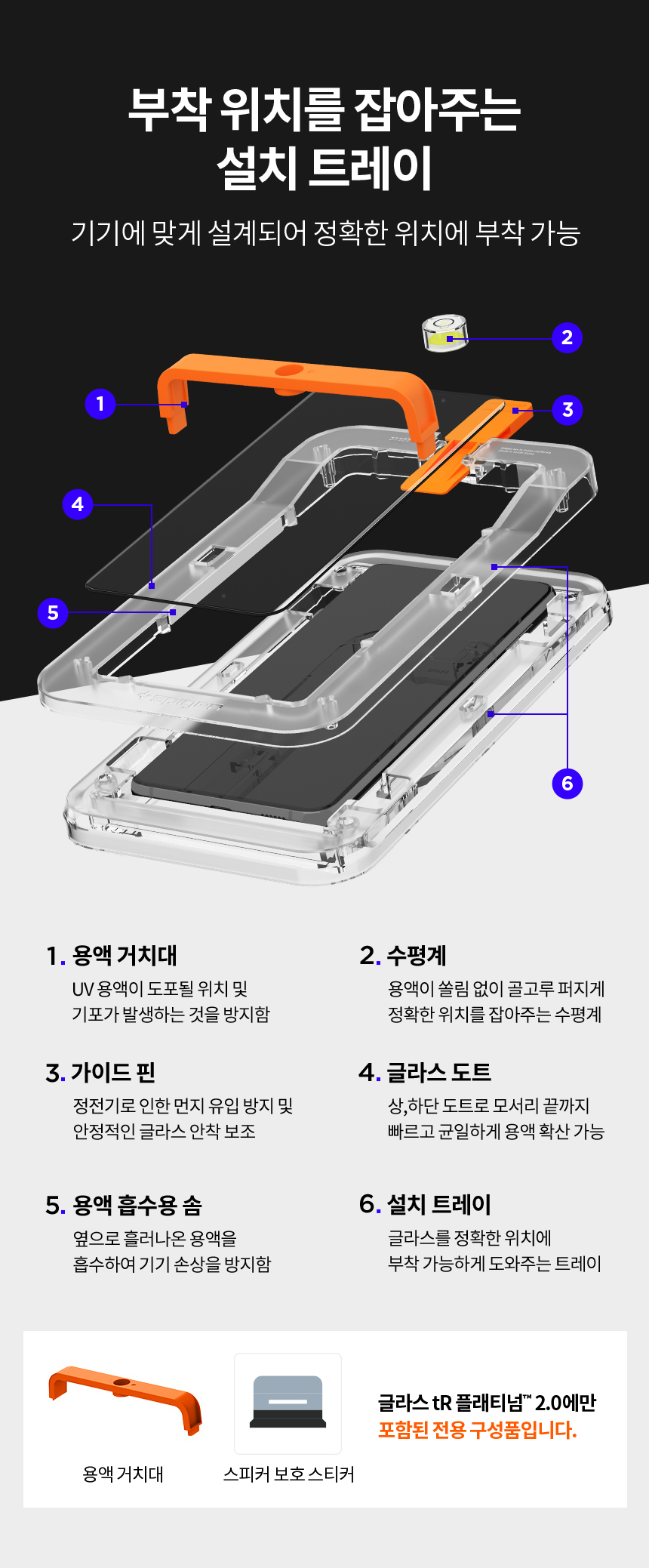 부착 위치를 잡아주는
설치 트레이

기기에 맞게 설계되어 정확한 위치에 부착 가능

1
2
3
4
5
6

1. 용액 거치대
UV 용액이 도포될 위치 및 기포가 발생하는 것을 방지함

2. 수평계
용액이 쏠림 없이 골고루 퍼지게 정확한 위치를 잡아주는 수평계

3. 가이드 핀
정전기로 인한 먼지 유입 방지 및 안정적인 글라스 안착 보조

4. 글라스 도트
상,하단 도트로 모서리 끝까지 빠르고 균일하게 용액 확산 가능

5. 용액 흡수용 솜
옆으로 흘러나온 용액을 흡수하여 기기 손상을 방지함

6. 설치 트레이
글라스를 정확한 위치에 부착 가능하게 도와주는 트레이

용액 거치대

스피커 보호 스티커

글라스 tR 플래티넘™ 2.0에만
포함된 전용 구성품입니다.