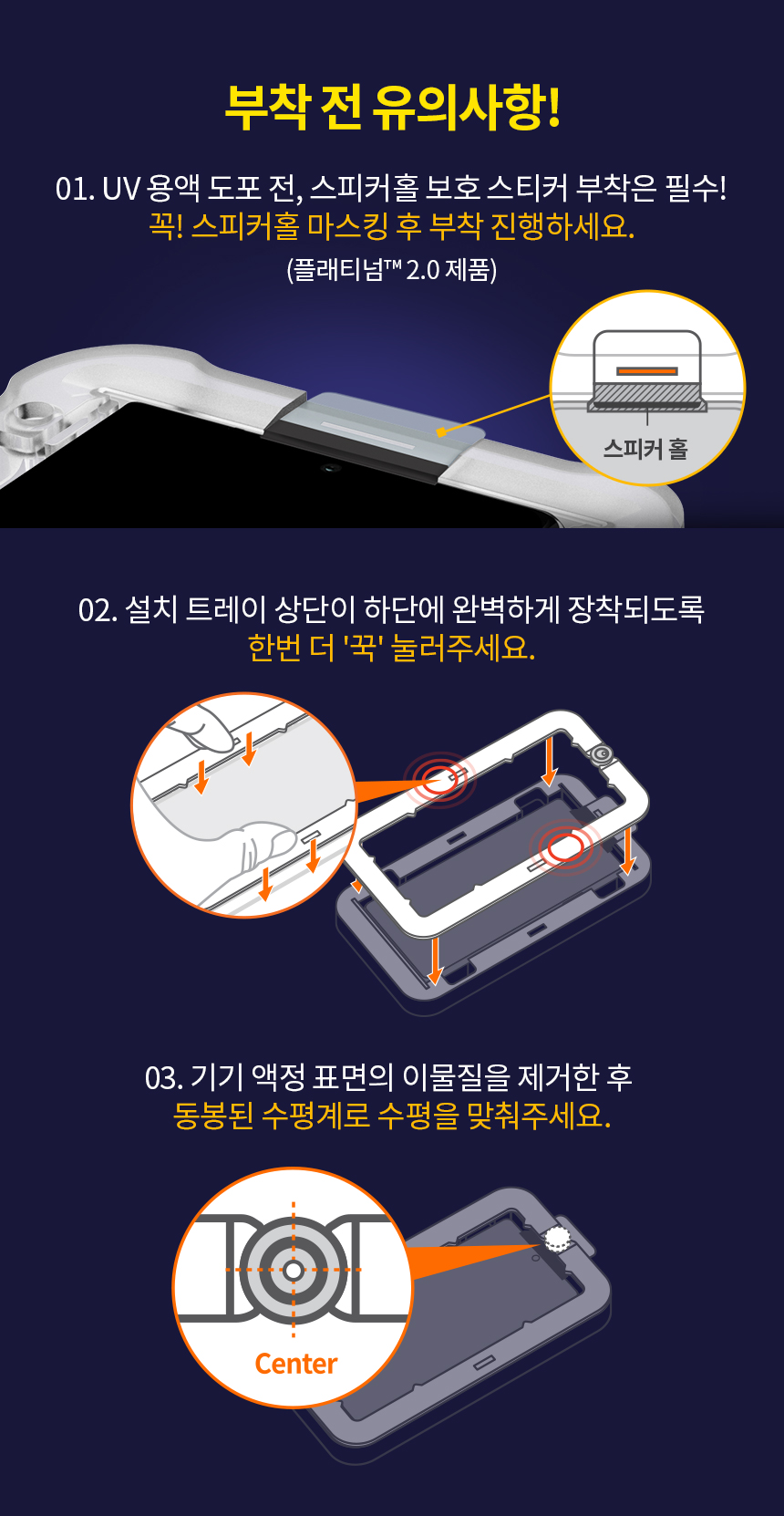 부착 전 유의사항!

01. UV 용액 도포 전, 스피커홀 보호 스티커 부착은 필수!
꼭! 스피커홀 마스킹 후 부착 진행하세요.
(플래티넘™ 2.0 제품)

스피커 홀

02. 설치 트레이 상단이 하단에 완벽하게 장착되도록
한번 더 '꾹' 눌러주세요.

03. 기기 액정 표면의 이물질을 제거한 후
동봉된 수평계로 수평을 맞춰주세요.

Center