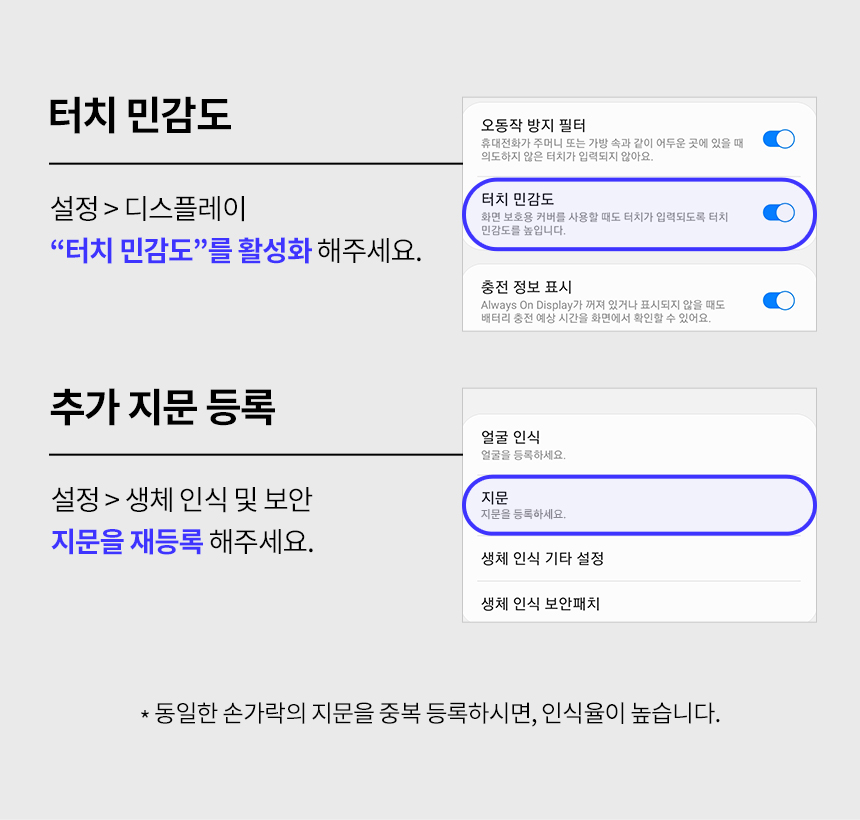 터치 민감도

설정 > 디스플레이
“터치 민감도”를 활성화 해주세요.

오동작 방지 필터
휴대전화가 주머니 또는 가방 속과 같이 어두운 곳에 있을 때 의도하지 않은 터치가 입력되지 않아요.

터치 민감도
화면 보호용 커버를 사용할 때도 터치가 입력되도록 터치 민감도를 높입니다.

충전 정보 표시
Always On Display가 꺼져 있거나 표시되지 않을 때도 배터리 충전 예상 시간을 화면에서 확인할 수 있어요.

추가 지문 등록

설정 > 생체 인식 및 보안
지문을 재등록 해주세요.

얼굴 인식
얼굴을 등록하세요.

지문
지문을 등록하세요.

생체 인식 기타 설정

생체 인식 보안패치

* 동일한 손가락의 지문을 중복 등록하시면, 인식율이 높습니다.