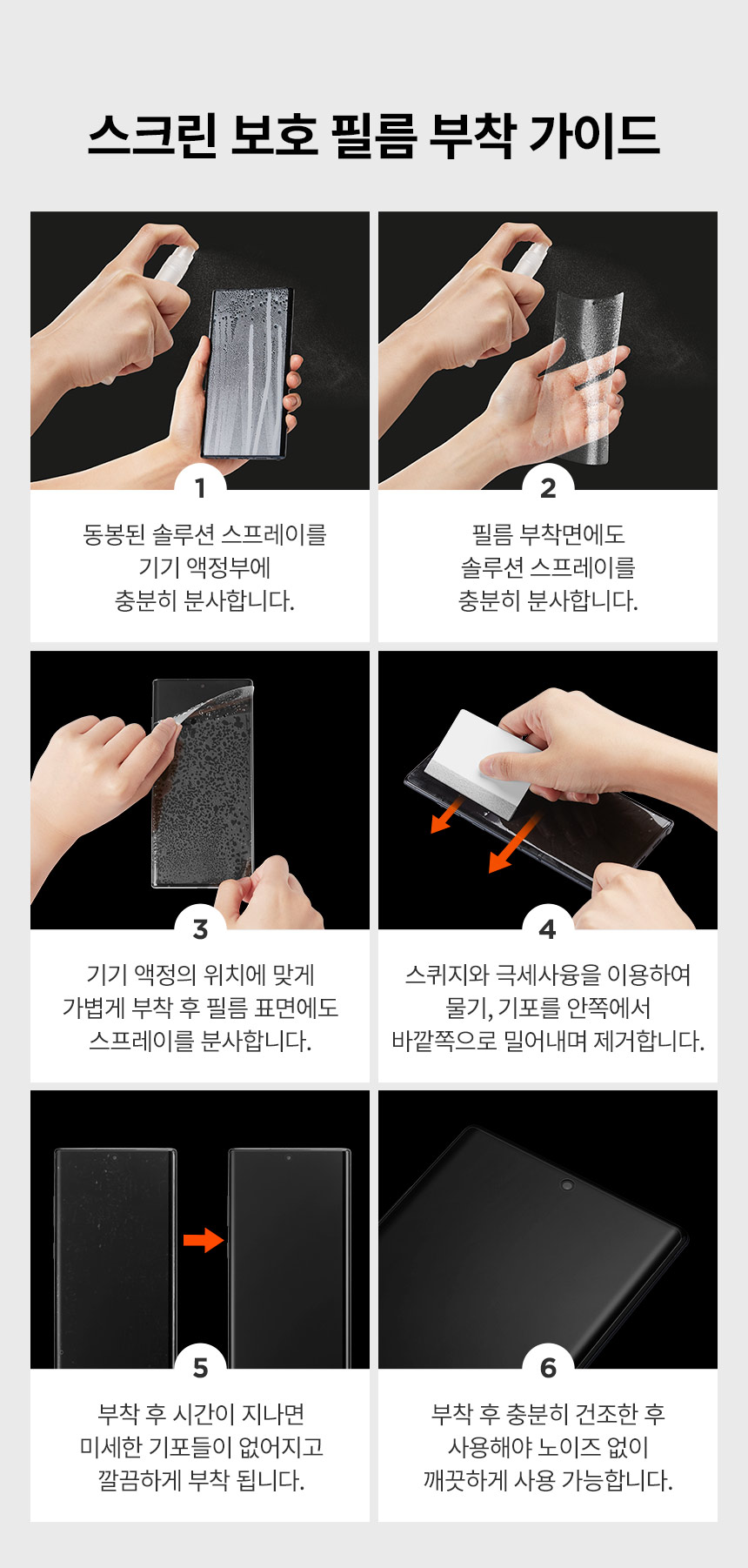 스크린 보호 필름 부착 가이드

1

동봉된 솔루션 스프레이를
기기 액정부에
충분히 분사합니다.

2

필름 부착면에도
솔루션 스프레이를
충분히 분사합니다.

3

기기 액정의 위치에 맞게
가볍게 부착 후 필름 표면에도
스프레이를 분사합니다.

4

스퀴지와 극세사융을 이용하여
물기, 기포를 안쪽에서
바깥쪽으로 밀어내며 제거합니다.

5

부착 후 시간이 지나면
미세한 기포들이 없어지고
깔끔하게 부착 됩니다.

6

부착 후 충분히 건조한 후
사용해야 노이즈 없이
깨끗하게 사용 가능합니다.