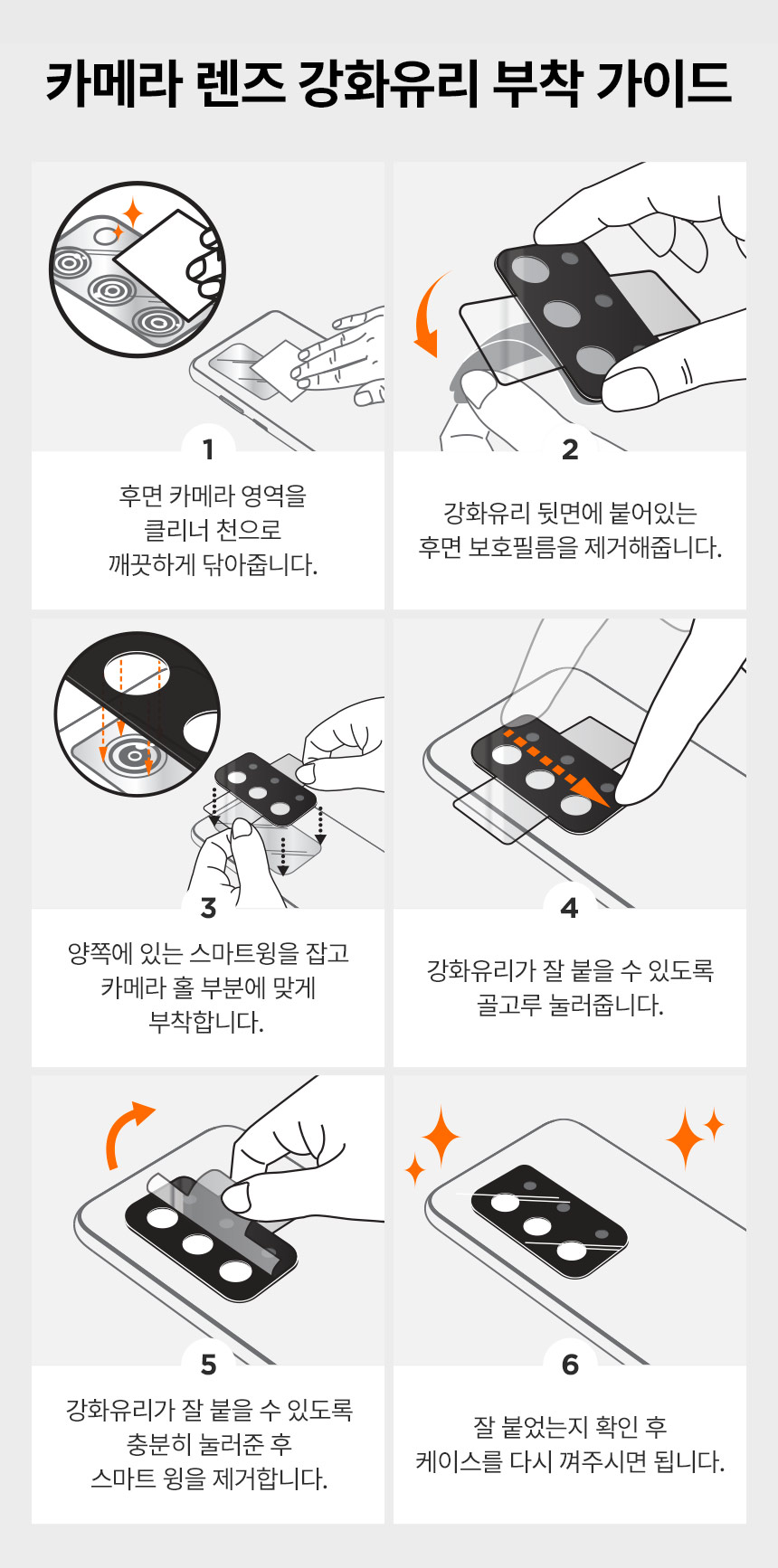 카메라 렌즈 강화유리 부착 가이드

1

후면 카메라 영역을 클리너 천으로 깨끗하게 닦아줍니다.

2

강화유리 뒷면에 붙어있는 후면 보호필름을 제거해줍니다.

3

양쪽에 있는 스마트윙을 잡고 카메라 홀 부분에 맞게 부착합니다.

4

강화유리가 잘 붙을 수 있도록 골고루 눌러줍니다.

5

강화유리가 잘 붙을 수 있도록 충분히 눌러준 후 스마트 윙을 제거합니다.

6

잘 붙었는지 확인 후 케이스를 다시 껴주시면 됩니다.