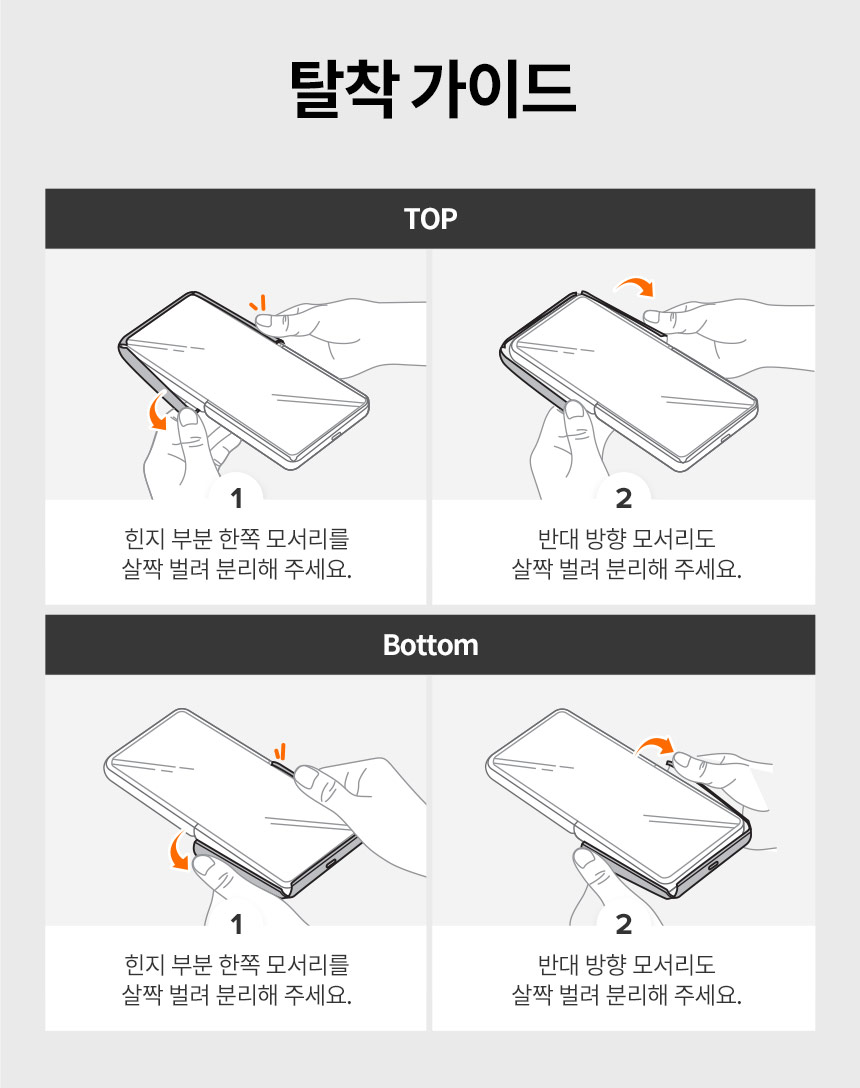 탈착 가이드

TOP

1

힌지 부분 한쪽 모서리를 살짝 벌려 분리해 주세요.

2

반대 방향 모서리도 살짝 벌려 분리해 주세요.

Bottom

1

힌지 부분 한쪽 모서리를 살짝 벌려 분리해 주세요.

2

반대 방향 모서리도 살짝 벌려 분리해 주세요.