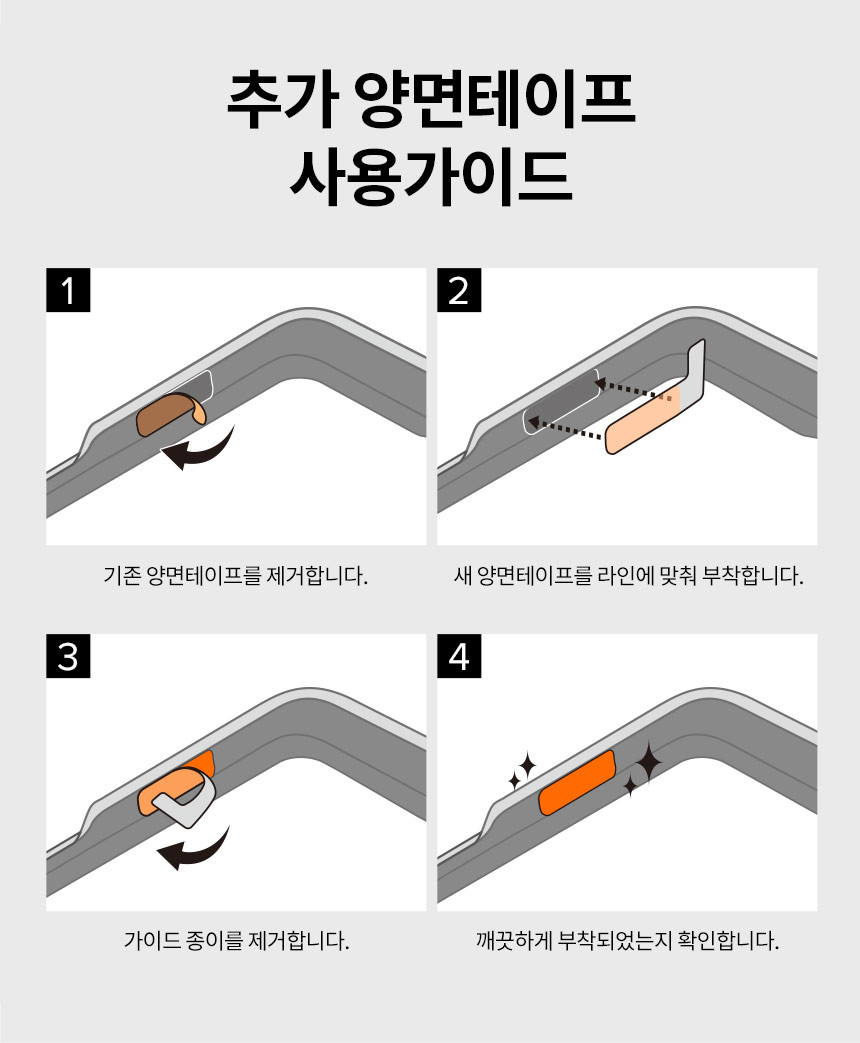 추가 양면테이프
사용가이드

1

기존 양면테이프를 제거합니다.

2

새 양면테이프를 라인에 맞춰 부착합니다.

3

가이드 종이를 제거합니다.

4

깨끗하게 부착되었는지 확인합니다.