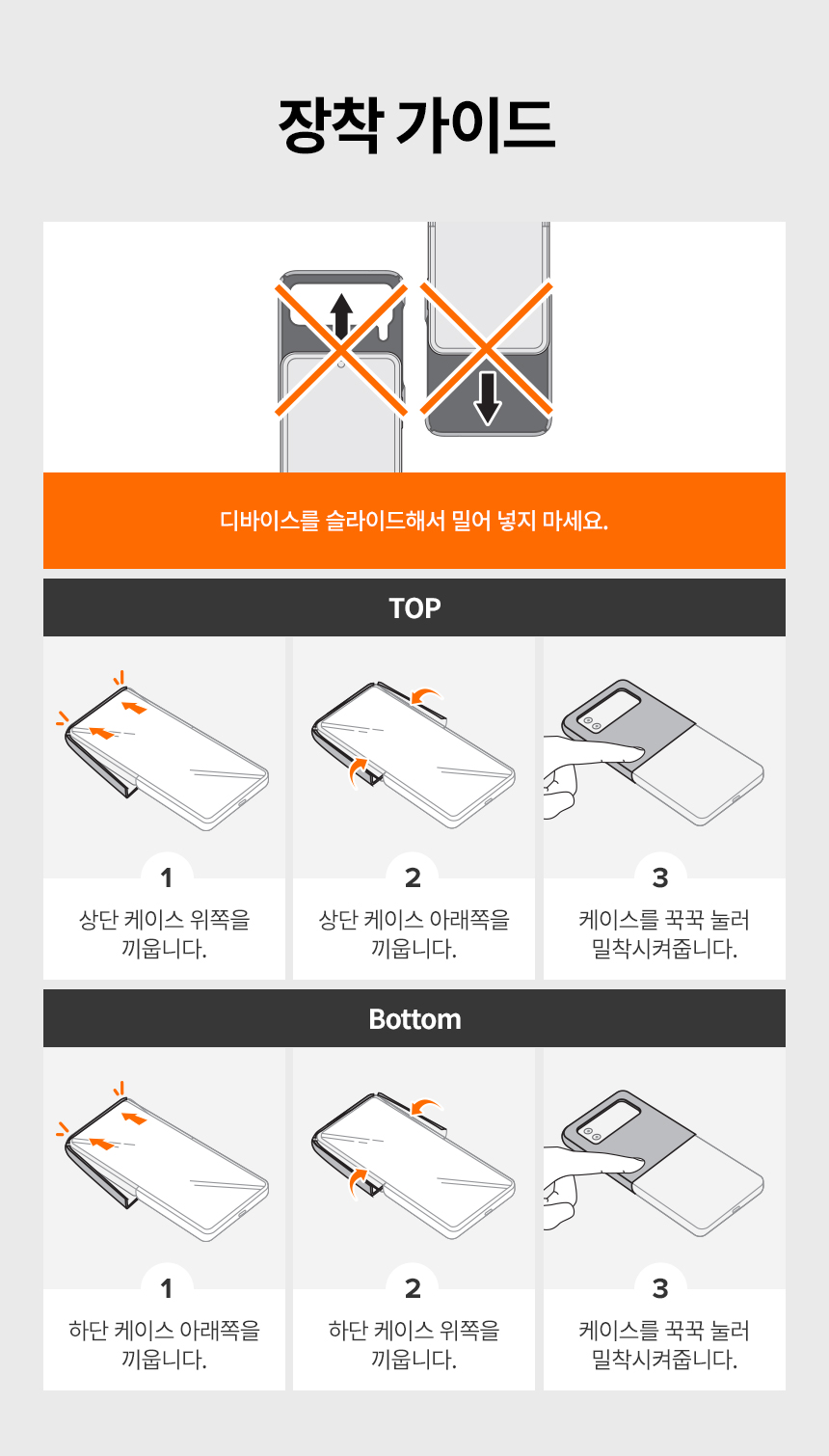 장착 가이드

디바이스를 슬라이드해서 밀어 넣지 마세요.

TOP

1
상단 케이스 위쪽을 끼웁니다.

2
상단 케이스 아래쪽을 끼웁니다.

3
케이스를 꾹꾹 눌러 밀착시켜줍니다.

Bottom

1
하단 케이스 아래쪽을 끼웁니다.

2
하단 케이스 위쪽을 끼웁니다.

3
케이스를 꾹꾹 눌러 밀착시켜줍니다.