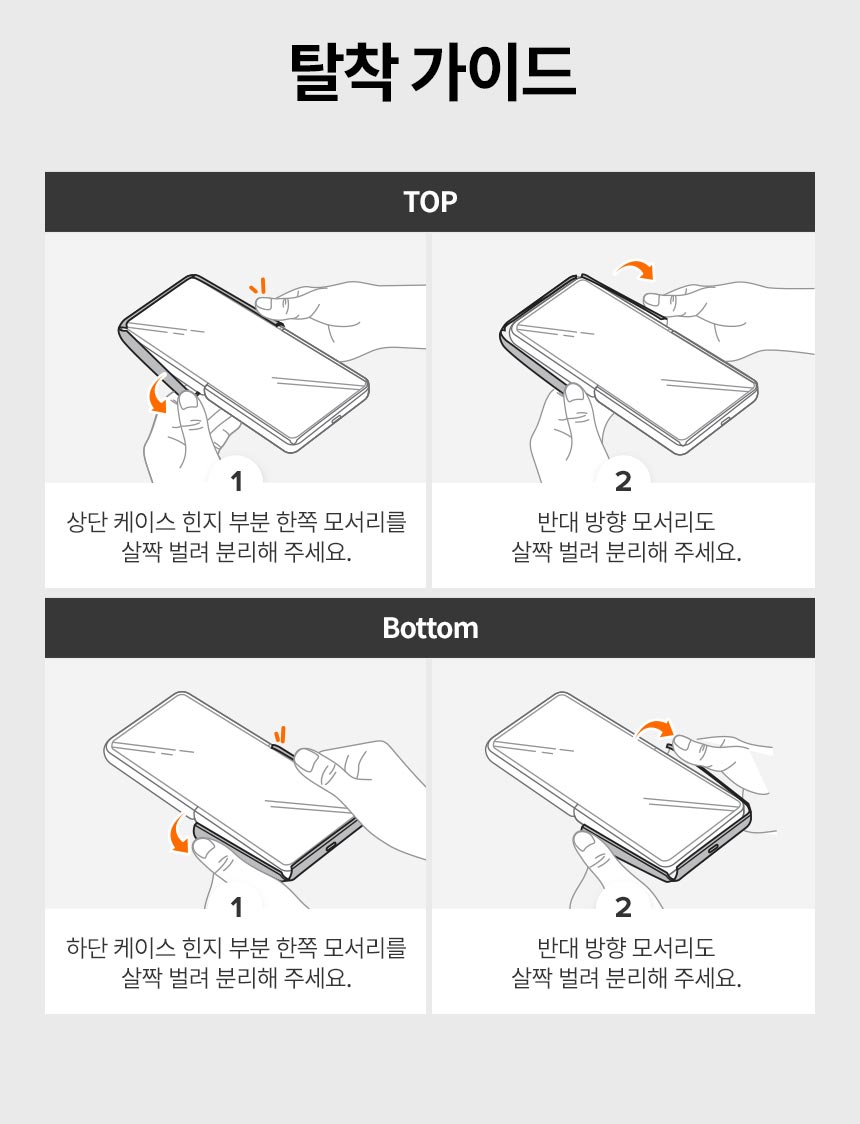 탈착 가이드

TOP

1
상단 케이스 힌지 부분 한쪽 모서리를 살짝 벌려 분리해 주세요.

2
반대 방향 모서리도 살짝 벌려 분리해 주세요.

Bottom

1
하단 케이스 힌지 부분 한쪽 모서리를 살짝 벌려 분리해 주세요.

2
반대 방향 모서리도 살짝 벌려 분리해 주세요.