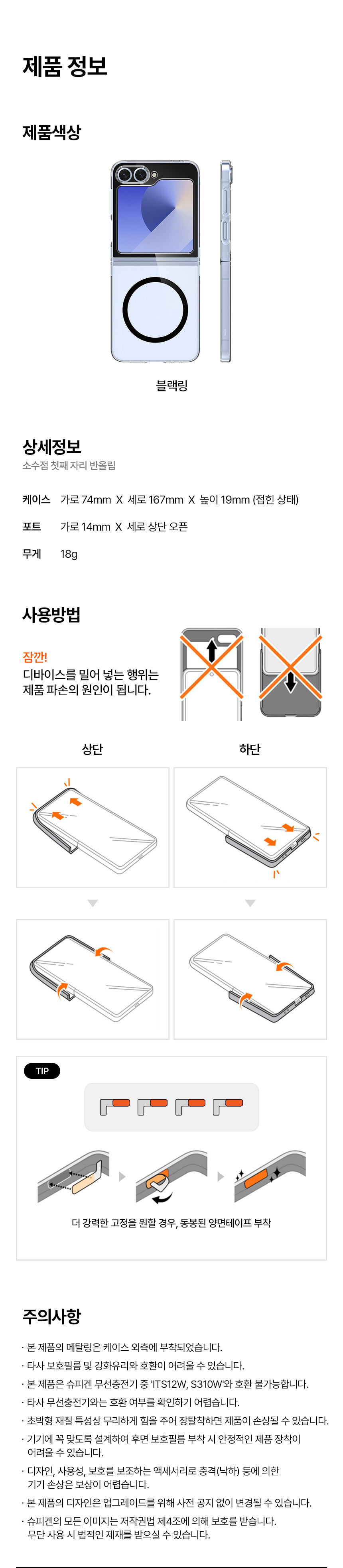 제품 정보

제품색상

블랙링

상세정보

소수점 첫째 자리 반올림

케이스 가로 74mm X 세로 167mm X 높이 19mm (접힌 상태)

포트 가로 14mm X 세로 상단 오픈

무게 18g

사용방법

잠깐!

디바이스를 밀어 넣는 행위는 제품 파손의 원인이 됩니다.

상단

하단

TIP

더 강력한 고정을 원할 경우, 동봉된 양면테이프 부착

주의사항

· 본 제품의 메탈링은 케이스 외측에 부착되었습니다.

· 타사 보호필름 및 강화유리와 호환이 어려울 수 있습니다.

· 본 제품은 슈피겐 무선충전기 중 'ITS12W, S310W'와 호환 불가능합니다.

· 타사 무선충전기와는 호환 여부를 확인하기 어렵습니다.

· 초박형 재질 특성상 무리하게 힘을 주어 장탈착하면 제품이 손상될 수 있습니다.

· 기기에 꼭 맞도록 설계하여 후면 보호필름 부착 시 안정적인 제품 장착이 어려울 수 있습니다.

· 디자인, 사용성, 보호를 보조하는 액세서리로 충격(낙하) 등에 의한 기기 손상은 보상이 어렵습니다.

· 본 제품의 디자인은 업그레이드를 위해 사전 공지 없이 변경될 수 있습니다.

· 슈피겐의 모든 이미지는 저작권법 제4조에 의해 보호를 받습니다. 무단 사용 시 법적인 제재를 받으실 수 있습니다.