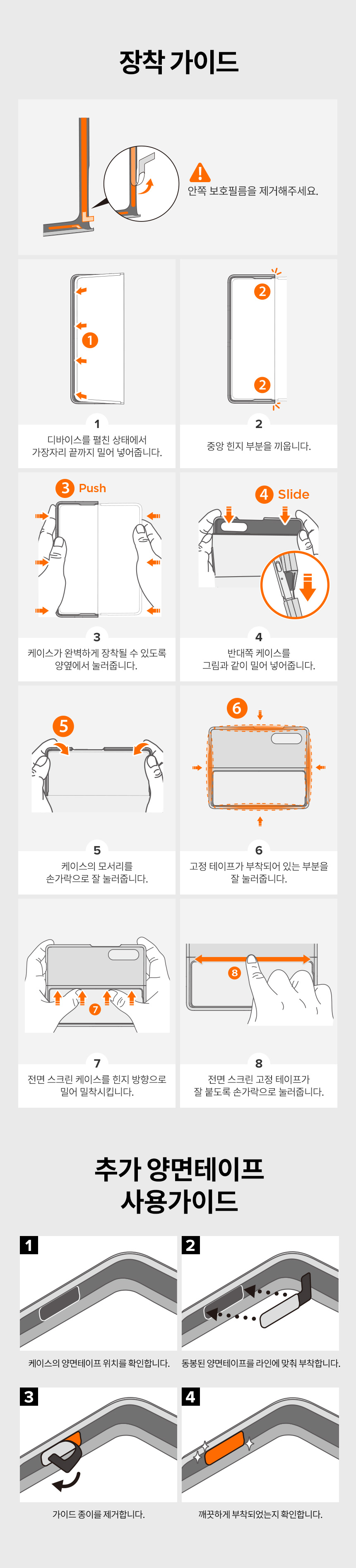 장착 가이드

안쪽 보호필름을 제거해주세요.

1

1
디바이스를 펼친 상태에서 가장자리 끝까지 밀어 넣어줍니다.

2
2

2
중앙 힌지 부분을 끼웁니다.

3 Push

3
케이스가 완벽하게 장착될 수 있도록 양옆에서 눌러줍니다.

4 Slide

4
반대쪽 케이스를 그림과 같이 밀어 넣어줍니다.

5

5
케이스의 모서리를 손가락으로 잘 눌러줍니다.

6

6
고정 테이프가 부착되어 있는 부분을 잘 눌러줍니다.

7

7
전면 스크린 케이스를 힌지 방향으로 밀어 밀착시킵니다.

8

8
전면 스크린 고정 테이프가 잘 붙도록 손가락으로 눌러줍니다.

추가 양면테이프 사용가이드

1
케이스의 양면테이프 위치를 확인합니다.

2
동봉된 양면테이프를 라인에 맞춰 부착합니다.

3
가이드 종이를 제거합니다.

4
깨끗하게 부착되었는지 확인합니다.