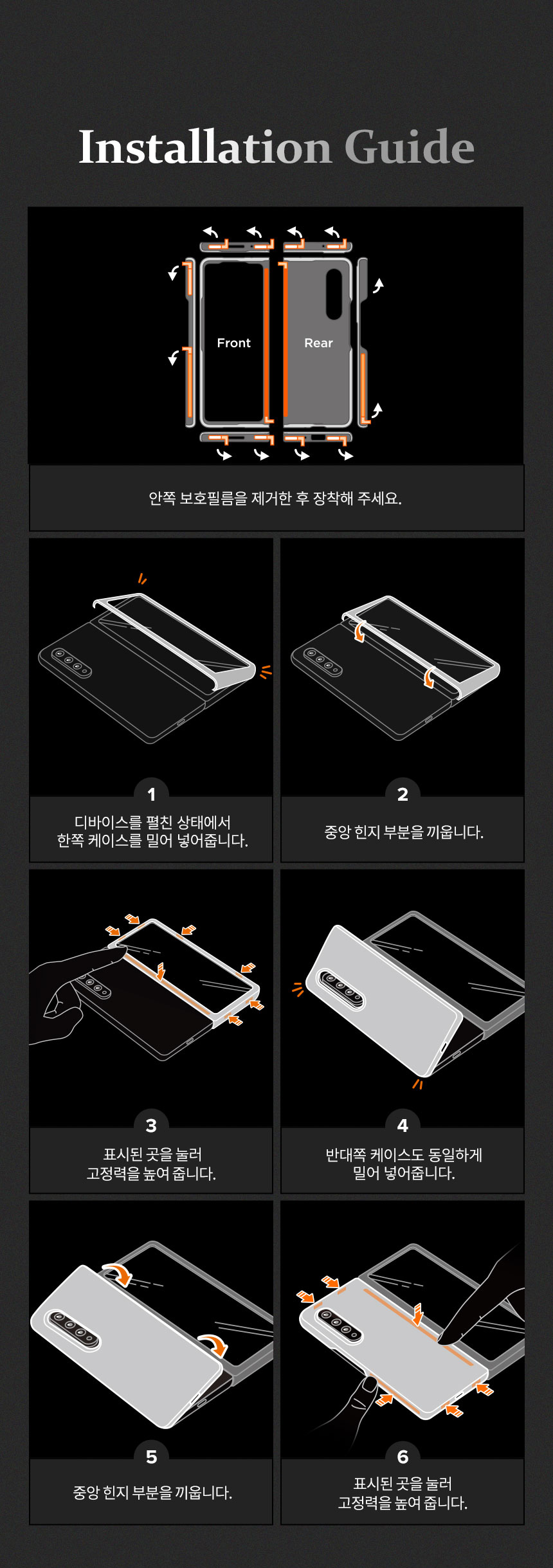 Installation Guide

Front

Rear

안쪽 보호필름을 제거한 후 장착해 주세요.

1

디바이스를 펼친 상태에서 한쪽 케이스를 밀어 넣어줍니다.

2

중앙 힌지 부분을 끼웁니다.

3

표시된 곳을 눌러 고정력을 높여 줍니다.

4

반대쪽 케이스도 동일하게 밀어 넣어줍니다.

5

중앙 힌지 부분을 끼웁니다.

6

표시된 곳을 눌러 고정력을 높여 줍니다.