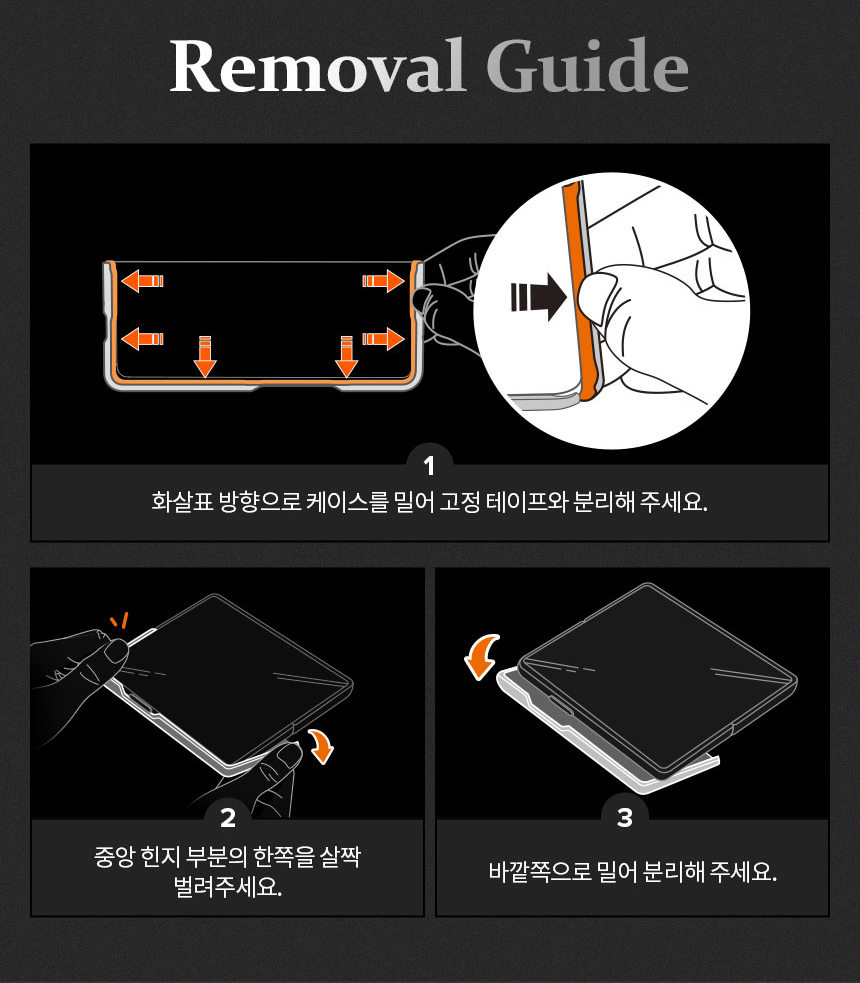 Removal Guide

1
화살표 방향으로 케이스를 밀어 고정 테이프와 분리해 주세요.

2
중앙 힌지 부분의 한쪽을 살짝 벌려주세요.

3
바깥쪽으로 밀어 분리해 주세요.