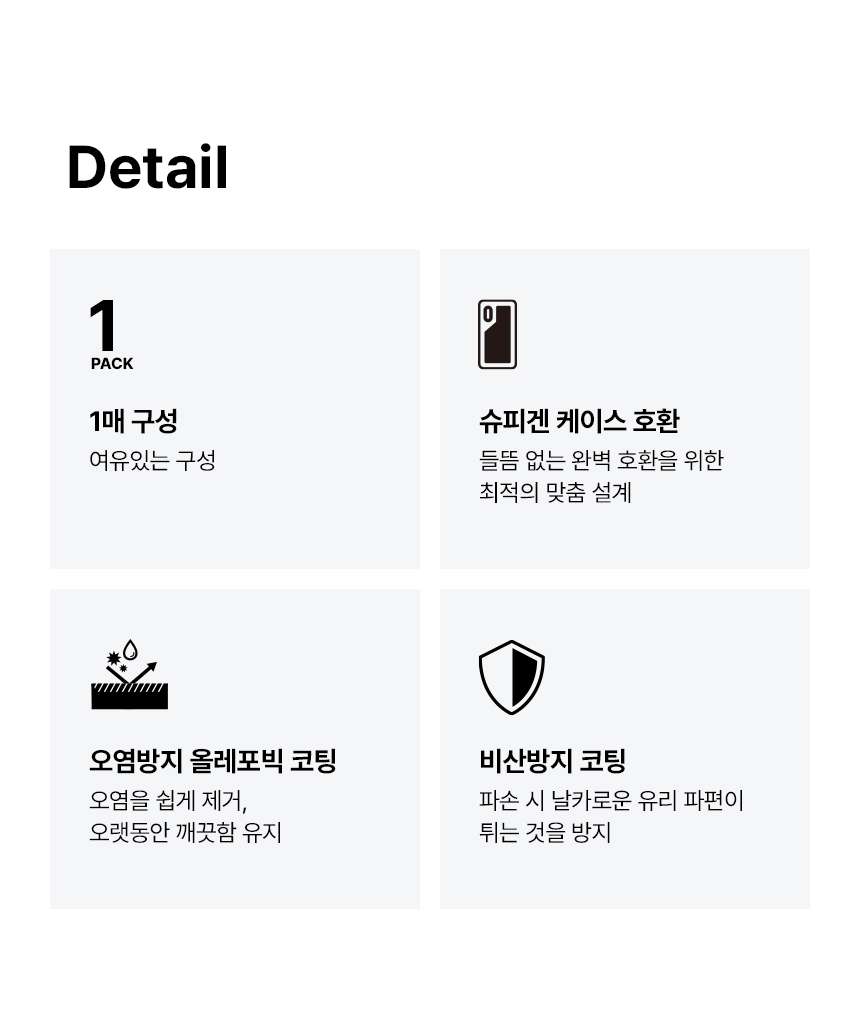 Detail

1
PACK

1매 구성

여유있는 구성

슈피겐 케이스 호환

들뜸 없는 완벽 호환을 위한
최적의 맞춤 설계

오염방지 올레포빅 코팅

오염을 쉽게 제거,
오랫동안 깨끗함 유지

비산방지 코팅

파손 시 날카로운 유리 파편이
튀는 것을 방지